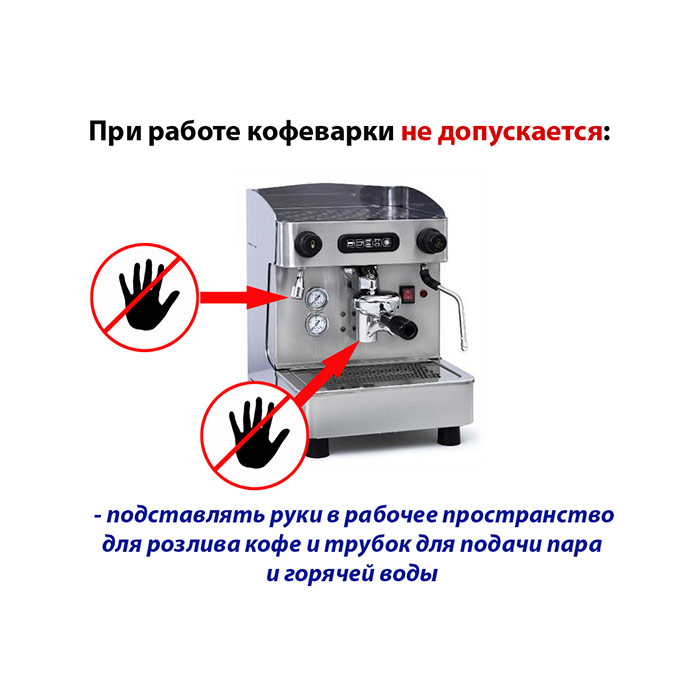 При работе кофеварки не допускается:

- подставлять руки в рабочее пространство для розлива кофе и трубок для подачи пара и горячей воды